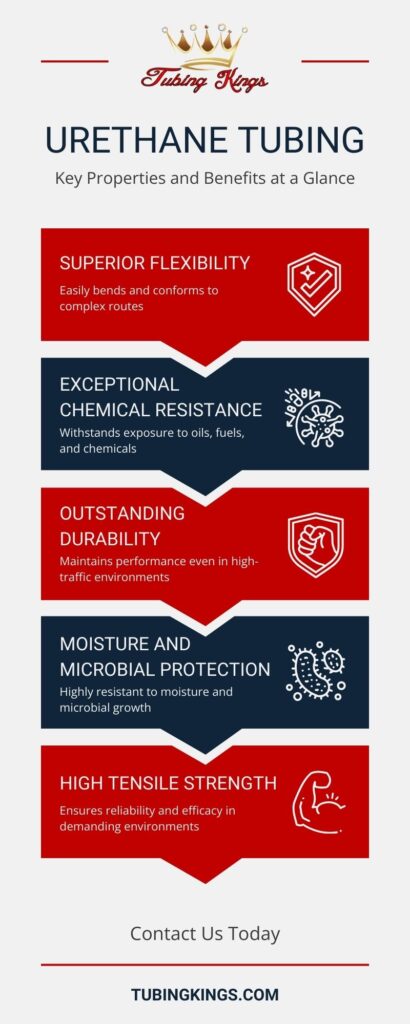 Tubing Kings

URETHANE TUBING

Key Properties and Benefits at a Glance

SUPERIOR FLEXIBILITY

Easily bends and conforms to complex routes

EXCEPTIONAL CHEMICAL RESISTANCE

Withstands exposure to oils, fuels, and chemicals

OUTSTANDING DURABILITY

Maintains performance even in high-traffic environments

MOISTURE AND MICROBIAL PROTECTION

Highly resistant to moisture and microbial growth

HIGH TENSILE STRENGTH

Ensures reliability and efficacy in demanding environments

Contact Us Today

TUBINGKINGS.COM